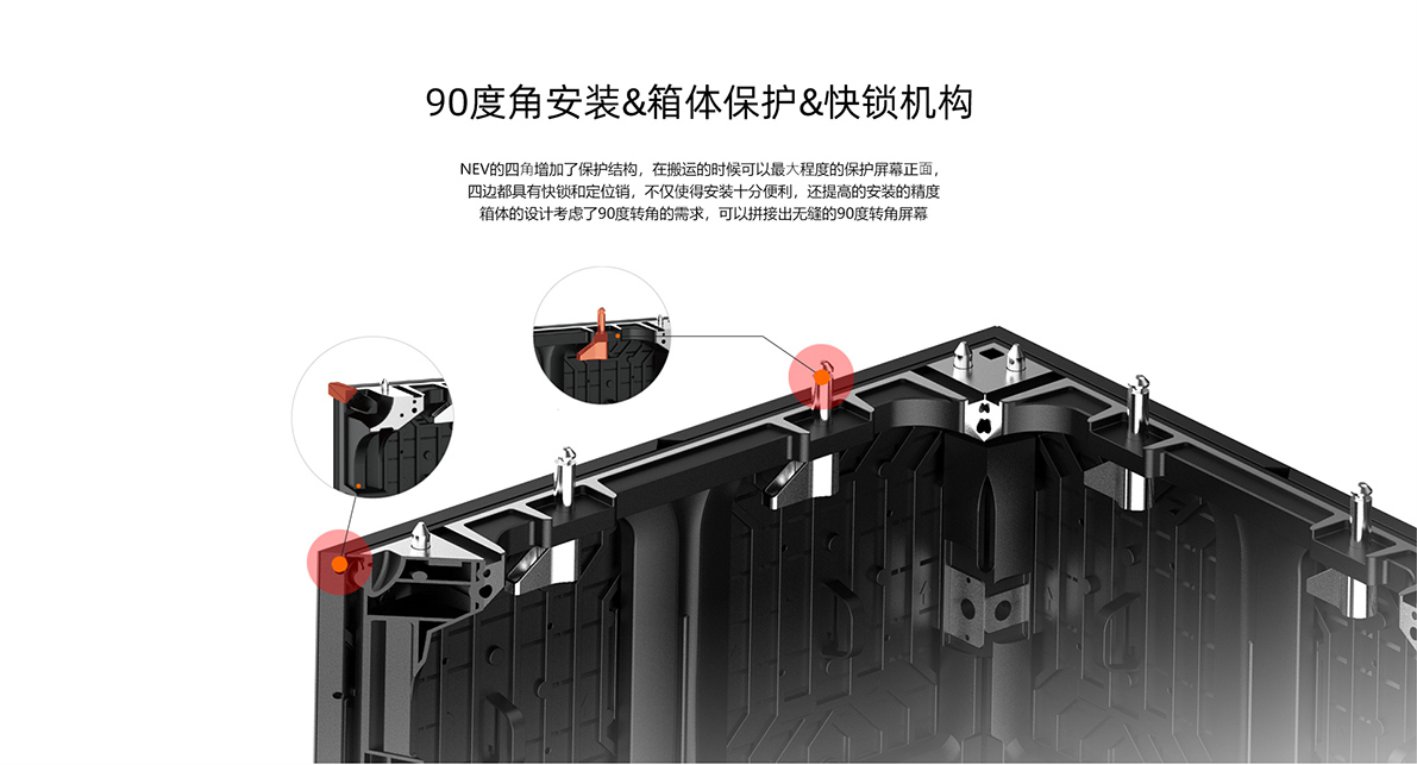 90度角安装&箱体保护&快锁机构

NEV的四角增加了保护结构，在搬运的时候可以最大程度的保护屏幕正面，
四边都具有快锁和定位销，不仅使得安装十分便利，还提高的安装的精度
箱体的设计考虑了90度转角的需求，可以拼接出无缝的90度转角屏幕