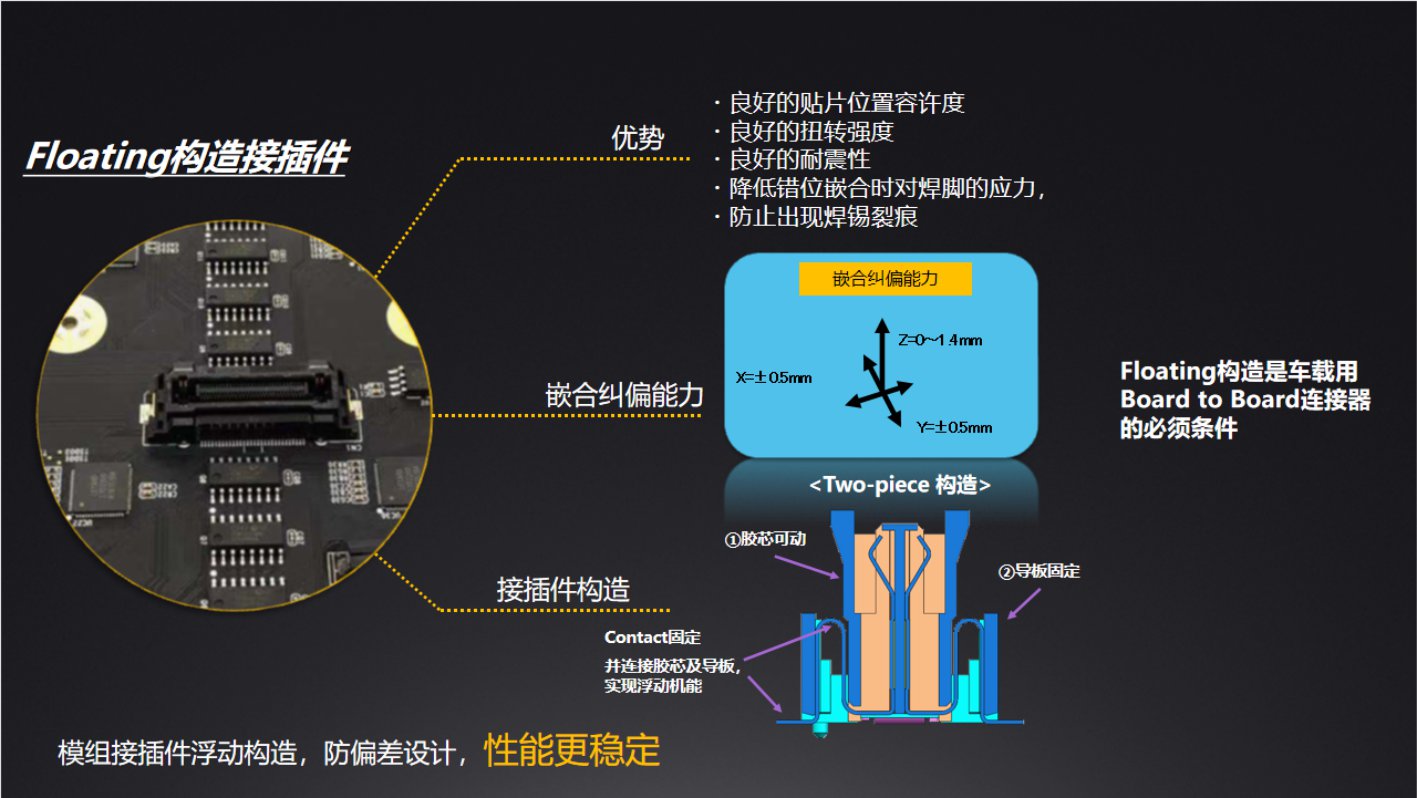 Floating构造接插件

优势

· 良好的贴片位置容许度
· 良好的扭转强度
· 良好的耐震性
· 降低错位嵌合时对焊脚的应力，
· 防止出现焊锡裂痕

嵌合纠偏能力

嵌合纠偏能力

Z=0~1.4mm

X=±0.5mm

Y=±0.5mm

Floating构造是车载用 Board to Board连接器的必须条件

<Two-piece 构造>

接插件构造

①胶芯可动

②导板固定

Contact固定

并连接胶芯及导板，实现浮动机能

模组接插件浮动构造，防偏差设计，性能更稳定